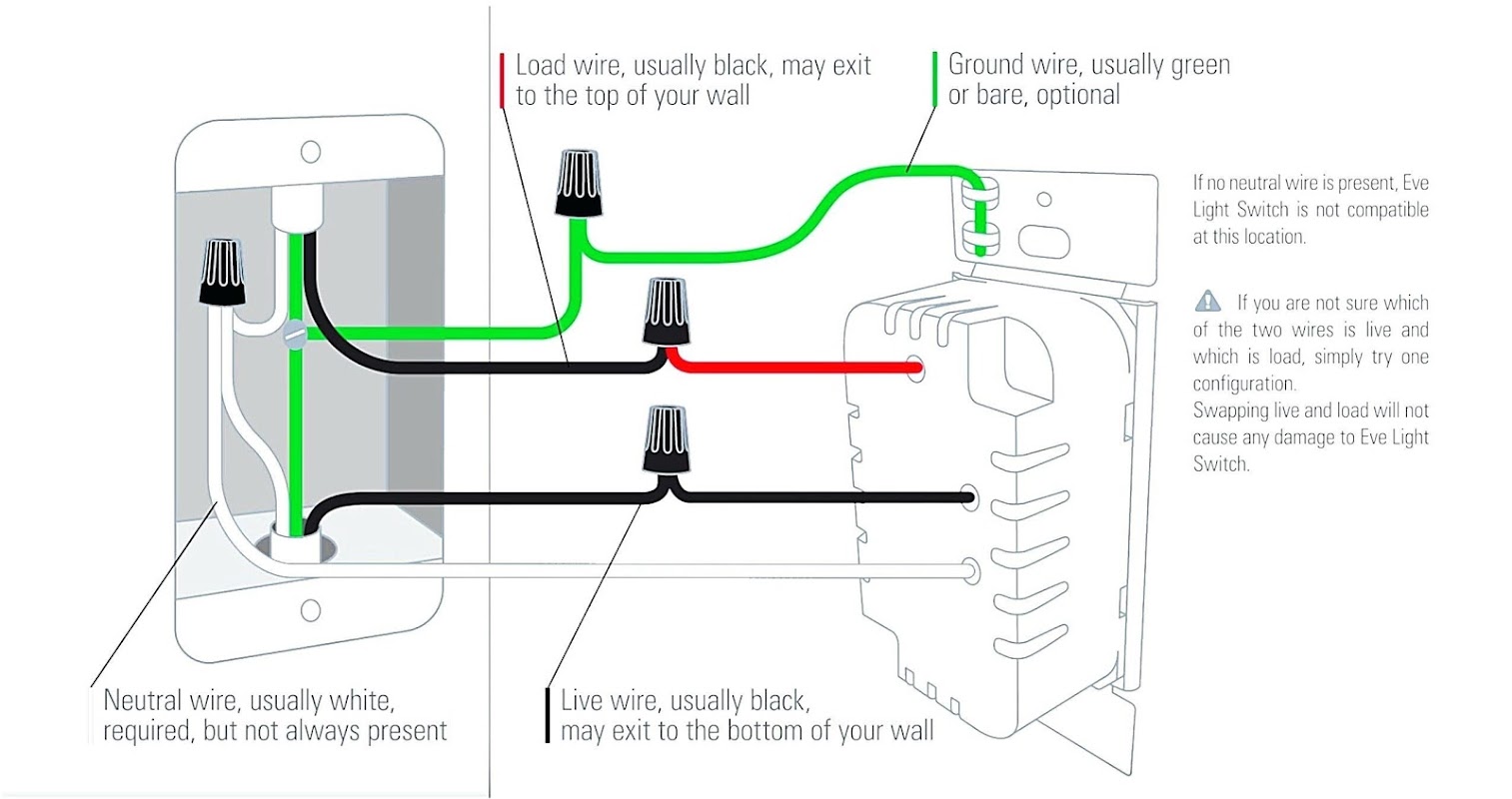 Load wire, usually black, may exit to the top of your wall

Ground wire, usually green or bare, optional

If no neutral wire is present, Eve Light Switch is not compatible at this location.

If you are not sure which of the two wires is live and which is load, simply try one configuration.
Swapping live and load will not cause any damage to Eve Light Switch.

Neutral wire, usually white, required, but not always present

Live wire, usually black, may exit to the bottom of your wall