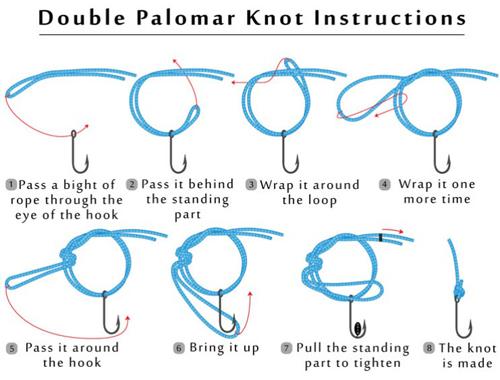 Double Palomar Knot Instructions

1 Pass a bight of rope through the eye of the hook

2 Pass it behind the standing part

3 Wrap it around the loop

4 Wrap it one more time

5 Pass it around the hook

6 Bring it up

7 Pull the standing part to tighten

8 The knot is made