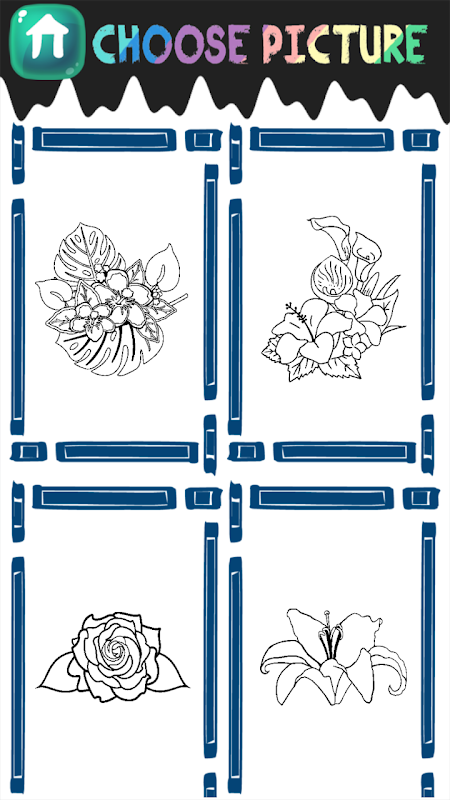 CHOOSE PICTURE