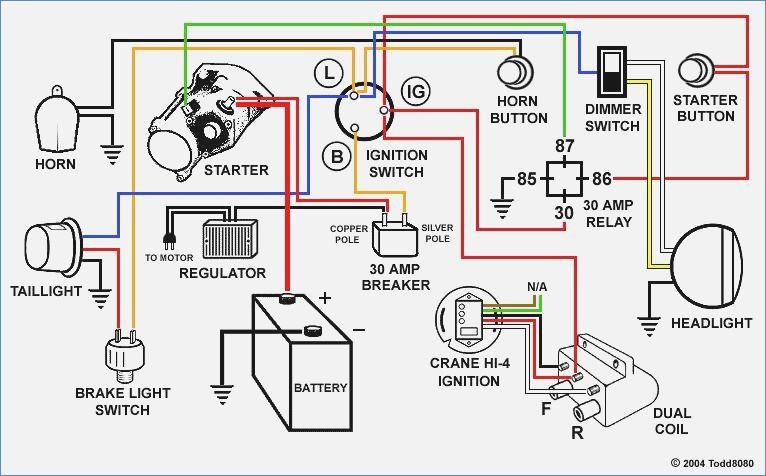 HORN

STARTER

L

IG

B

IGNITION SWITCH

HORN BUTTON

DIMMER SWITCH

STARTER BUTTON

87

85

86

30

30 AMP RELAY

TAILLIGHT

TO MOTOR

REGULATOR

COPPER POLE

SILVER POLE

30 AMP BREAKER

+

−

BATTERY

BRAKE LIGHT SWITCH

N/A

CRANE HI-4 IGNITION

F

R

DUAL COIL

HEADLIGHT

© 2004 Todd8080