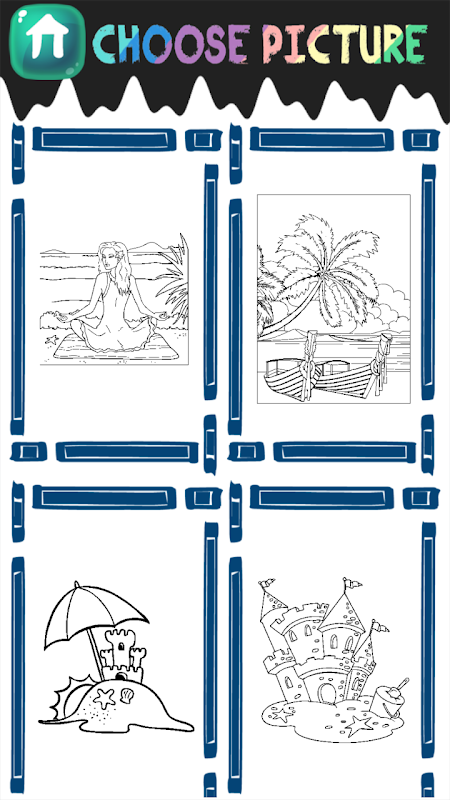 CHOOSE PICTURE