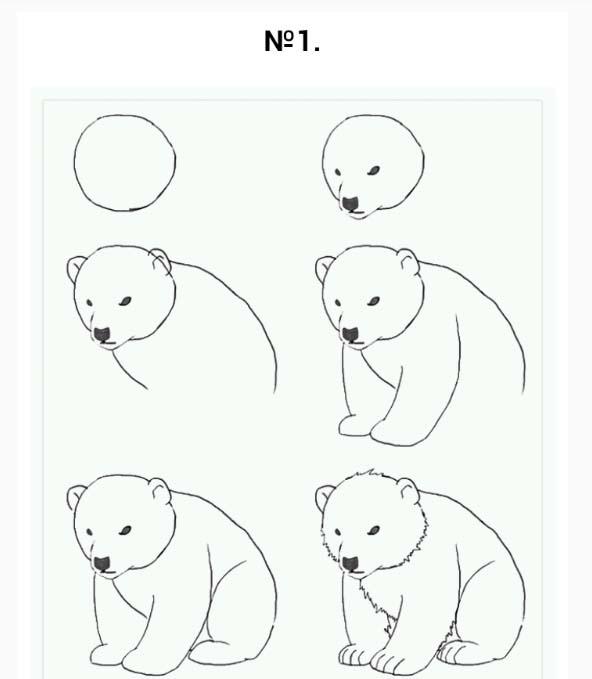 №1.