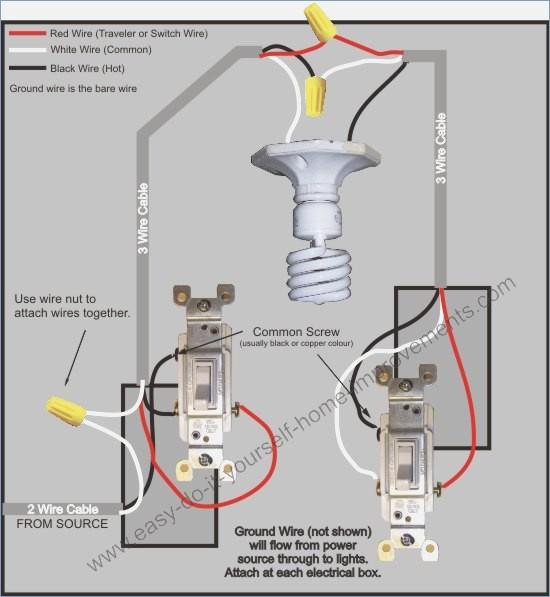 Red Wire (Traveler or Switch Wire)
White Wire (Common)
Black Wire (Hot)
Ground wire is the bare wire

3 Wire Cable

3 Wire Cable

Use wire nut to attach wires together.

Common Screw
(usually black or copper colour)

2 Wire Cable
FROM SOURCE

Ground Wire (not shown) will flow from power source through to lights. Attach at each electrical box.

www.easy-do-it-yourself-home-improvements.com