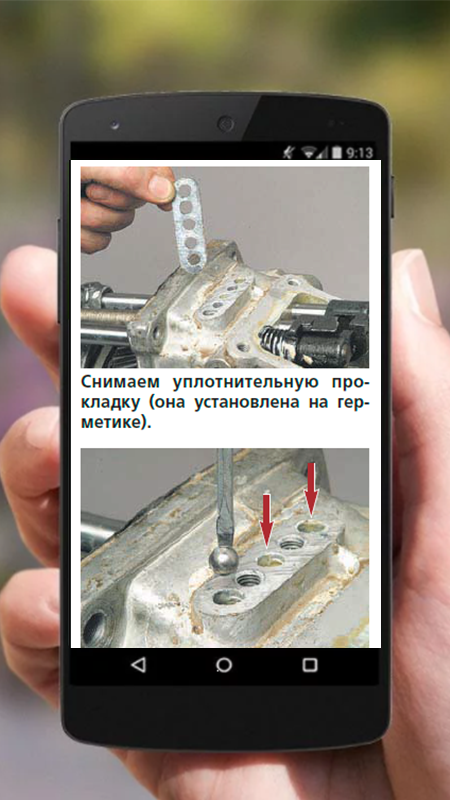 9:13

Снимаем уплотнительную прокладку (она установлена на герметике).