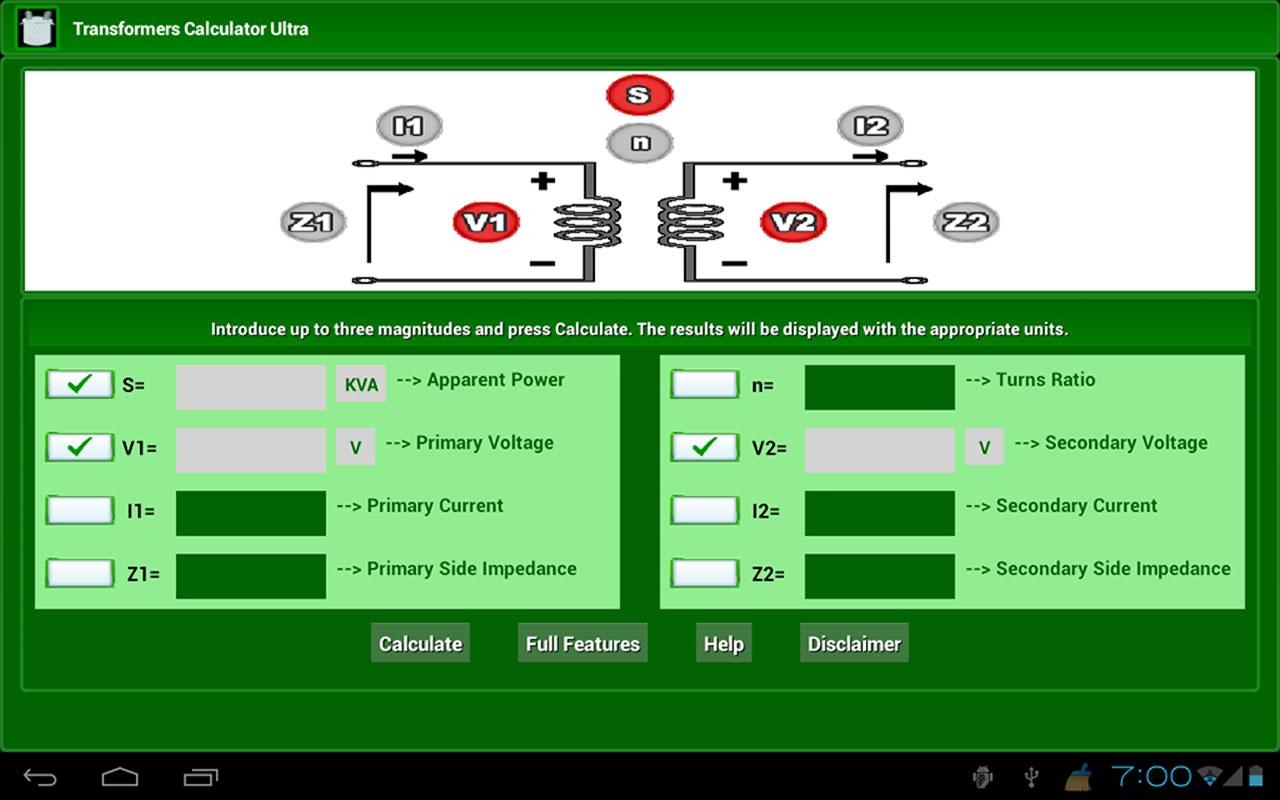 Transformers Calculator Ultra

S

I1

n

I2

Z1

V1

V2

Z2

Introduce up to three magnitudes and press Calculate. The results will be displayed with the appropriate units.

S= KVA --> Apparent Power

V1= V --> Primary Voltage

I1= --> Primary Current

Z1= --> Primary Side Impedance

n= --> Turns Ratio

V2= V --> Secondary Voltage

I2= --> Secondary Current

Z2= --> Secondary Side Impedance

Calculate Full Features Help Disclaimer

7:00