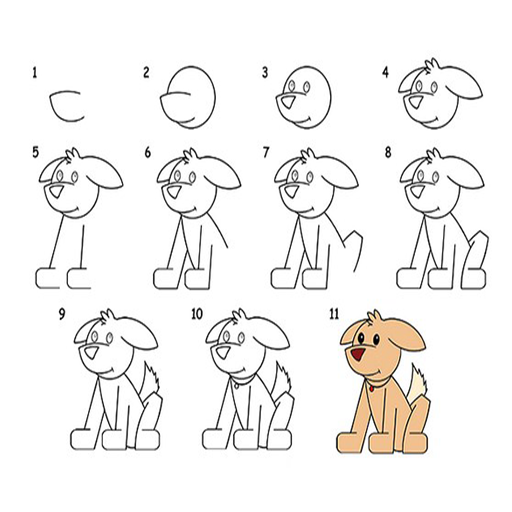 1

2

3

4

5

6

7

8

9

10

11