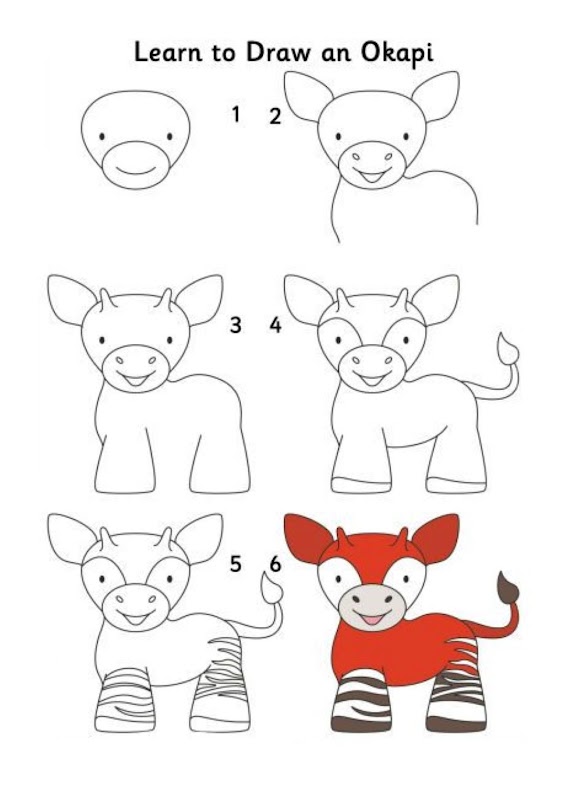 Learn to Draw an Okapi

1 2

3 4

5 6