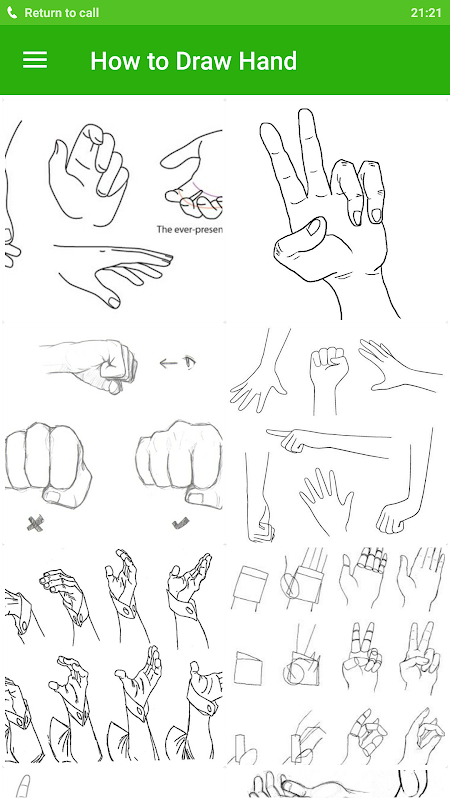 Return to call 21:21

How to Draw Hand

The ever-presen