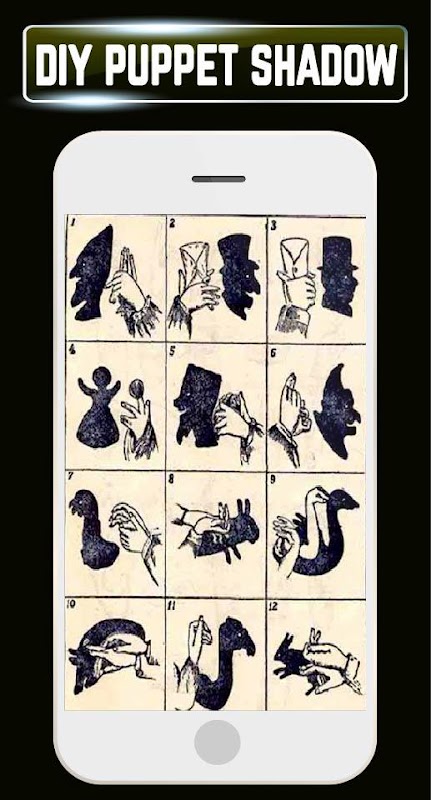 DIY PUPPET SHADOW

1
2
3
4
5
6
7
8
9
10
11
12