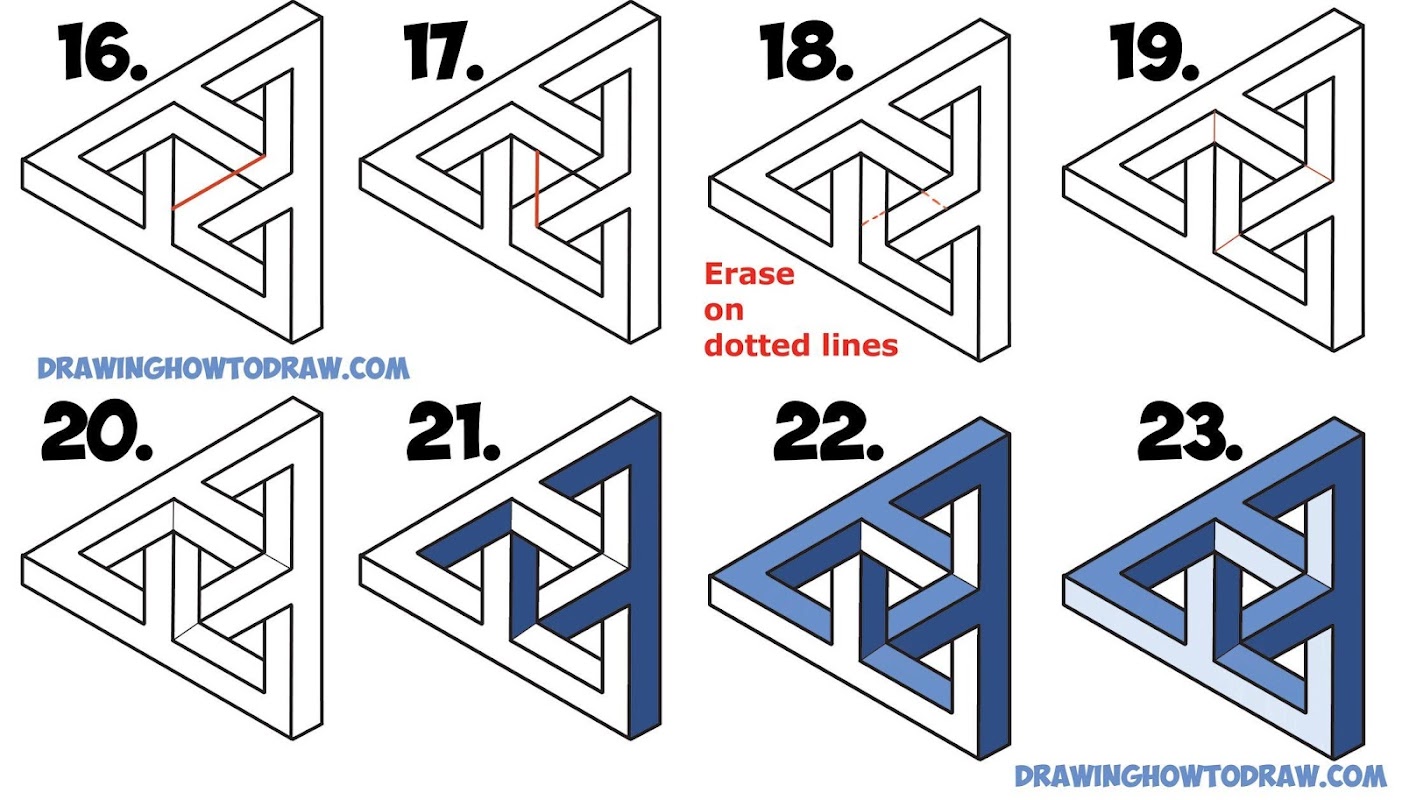 16.

17.

18.

19.

Erase on dotted lines

DRAWINGHOWTODRAW.COM

20.

21.

22.

23.

DRAWINGHOWTODRAW.COM