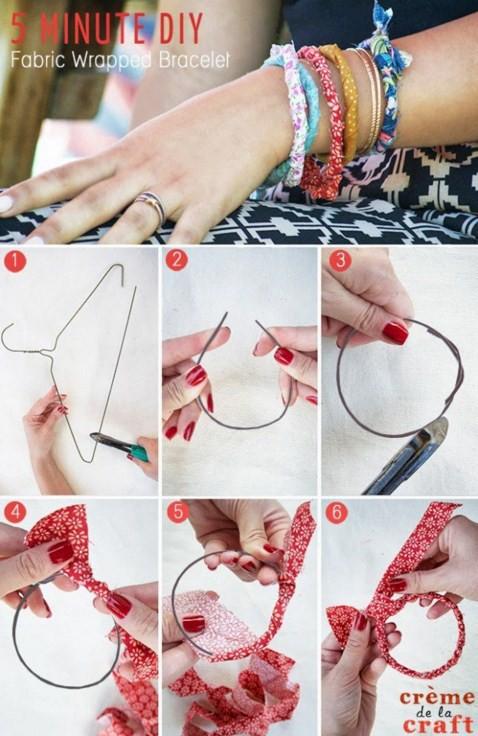 5 MINUTE DIY
Fabric Wrapped Bracelet

1

2

3

4

5

6

crème de la craft