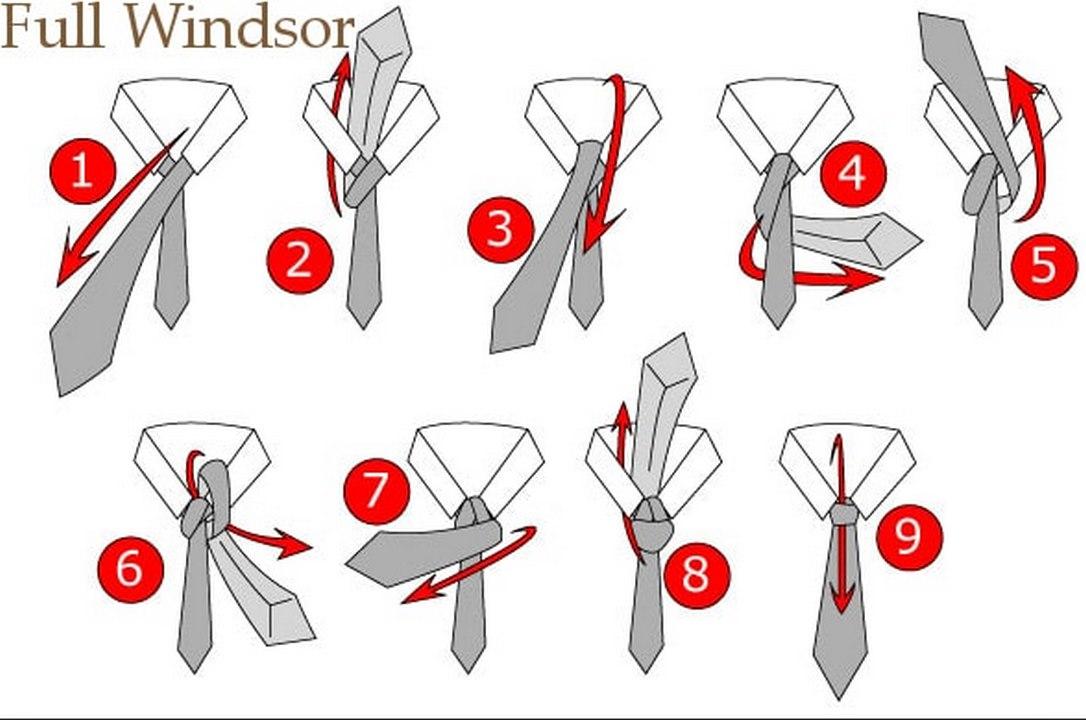 Full Windsor

1

2

3

4

5

6

7

8

9