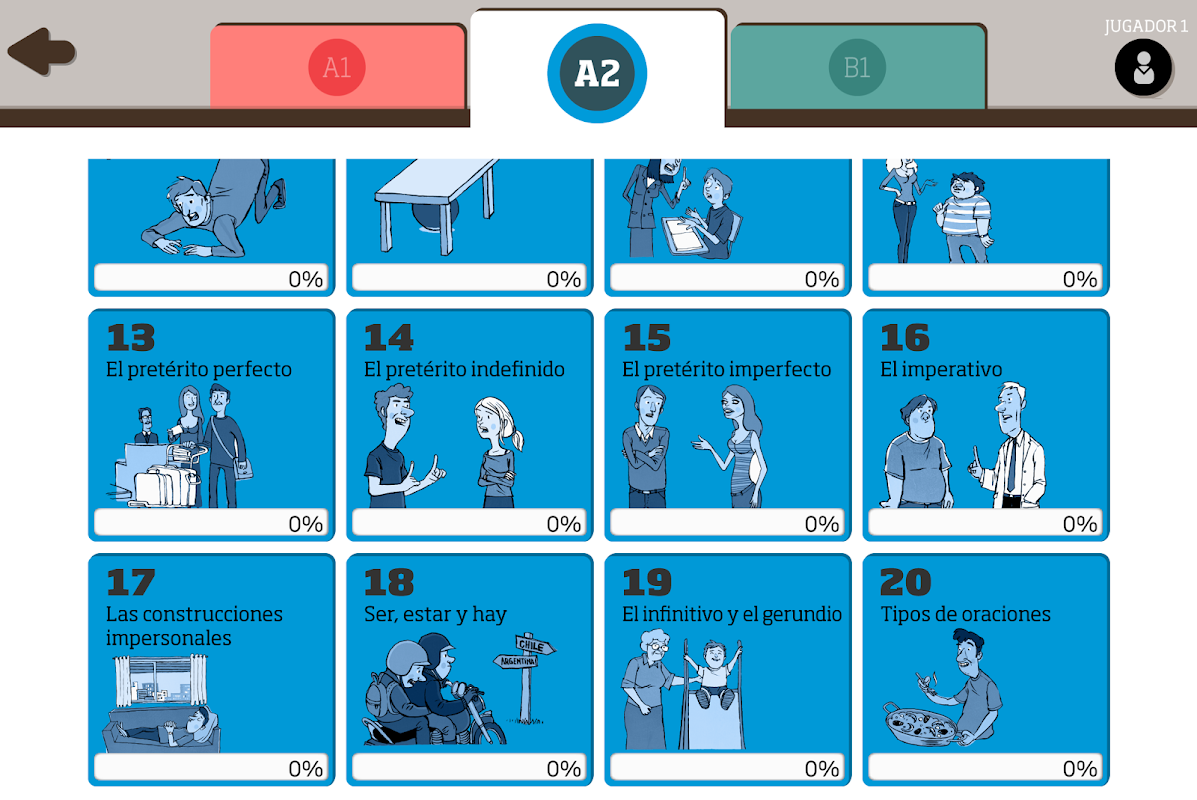 A1

A2

B1

JUGADOR 1

0%

0%

0%

0%

13
El pretérito perfecto
0%

14
El pretérito indefinido
0%

15
El pretérito imperfecto
0%

16
El imperativo
0%

17
Las construcciones impersonales
0%

18
Ser, estar y hay
CHILE
ARGENTINA
0%

19
El infinitivo y el gerundio
0%

20
Tipos de oraciones
0%