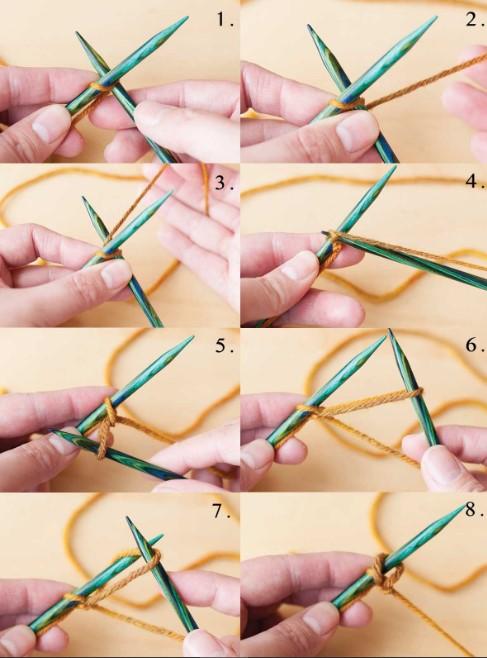 1.

2.

3.

4.

5.

6.

7.

8.