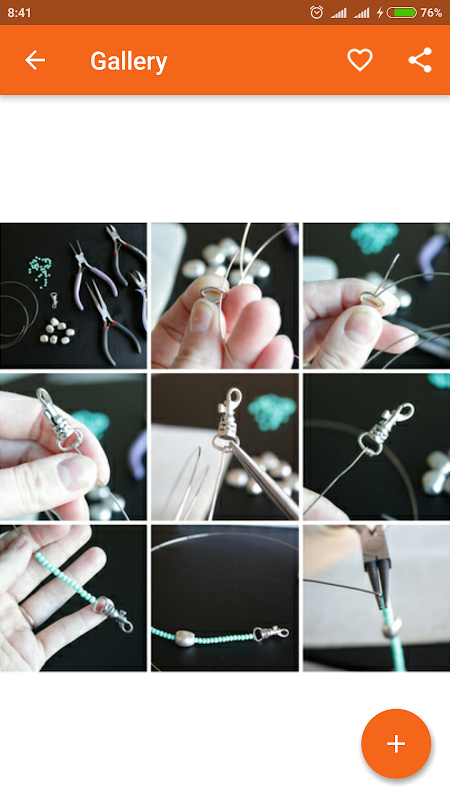 8:41

76%

Gallery

+