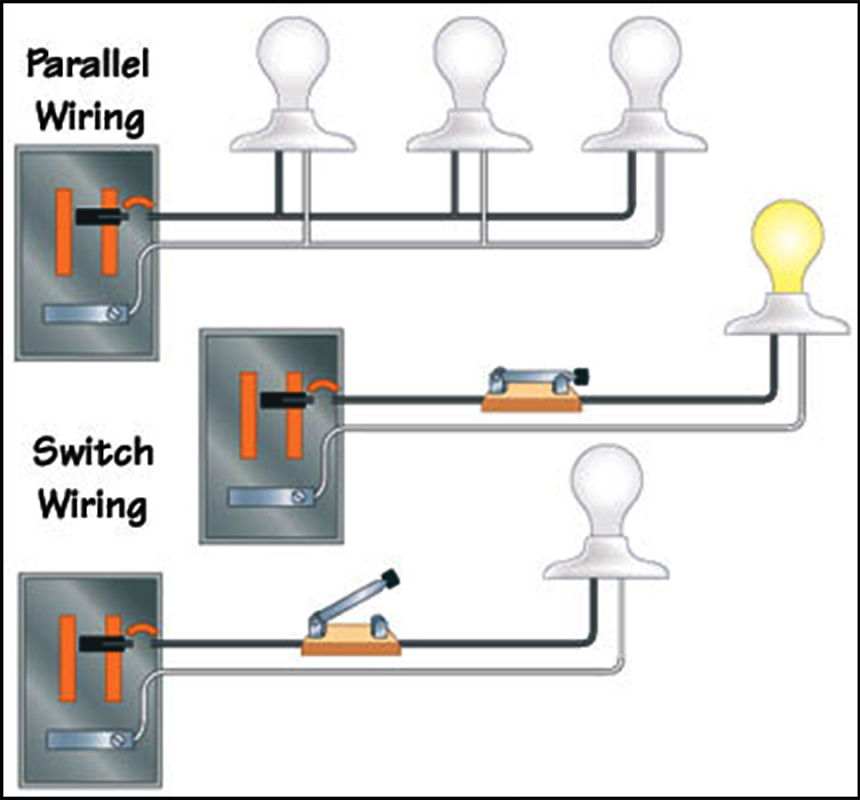 Parallel Wiring

Switch Wiring