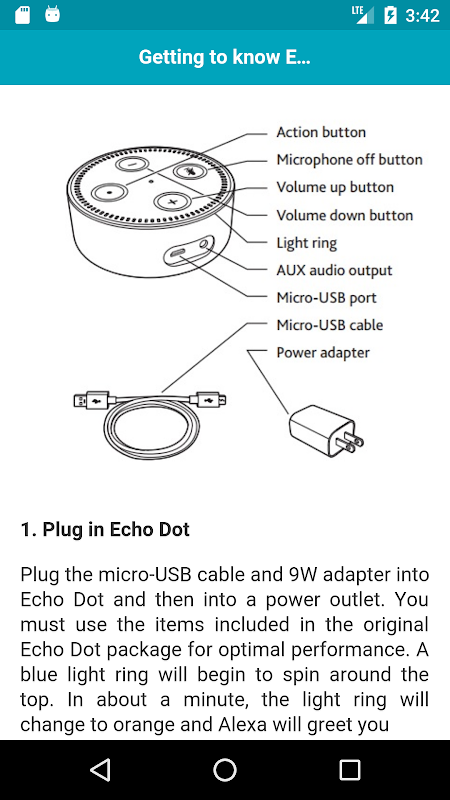 LTE 3:42

Getting to know E...

Action button
Microphone off button
Volume up button
Volume down button
Light ring
AUX audio output
Micro-USB port
Micro-USB cable
Power adapter

1. Plug in Echo Dot

Plug the micro-USB cable and 9W adapter into Echo Dot and then into a power outlet. You must use the items included in the original Echo Dot package for optimal performance. A blue light ring will begin to spin around the top. In about a minute, the light ring will change to orange and Alexa will greet you