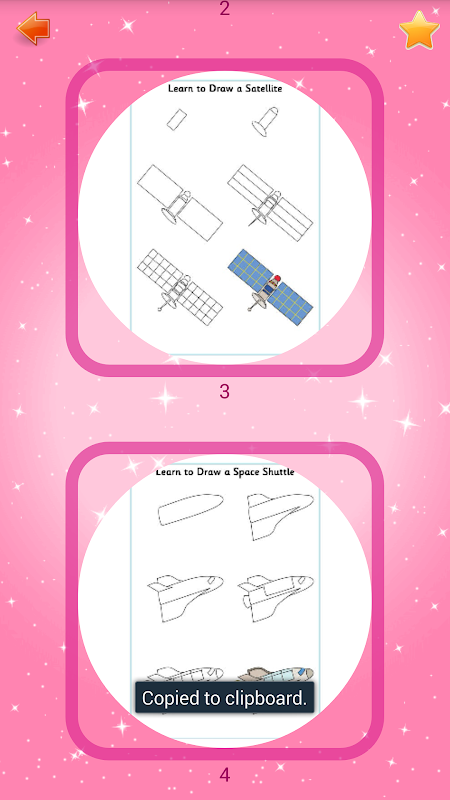 2

Learn to Draw a Satellite

3

Learn to Draw a Space Shuttle

Copied to clipboard.

4