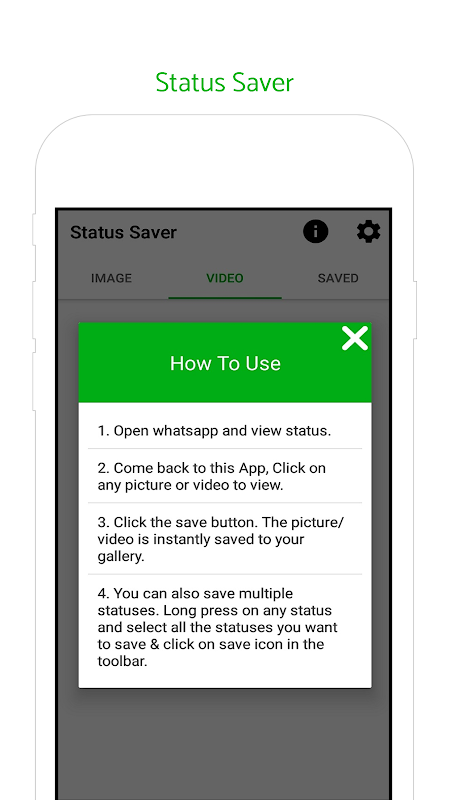 Status Saver

Status Saver

IMAGE VIDEO SAVED

How To Use

1. Open whatsapp and view status.

2. Come back to this App, Click on any picture or video to view.

3. Click the save button. The picture/ video is instantly saved to your gallery.

4. You can also save multiple statuses. Long press on any status and select all the statuses you want to save & click on save icon in the toolbar.