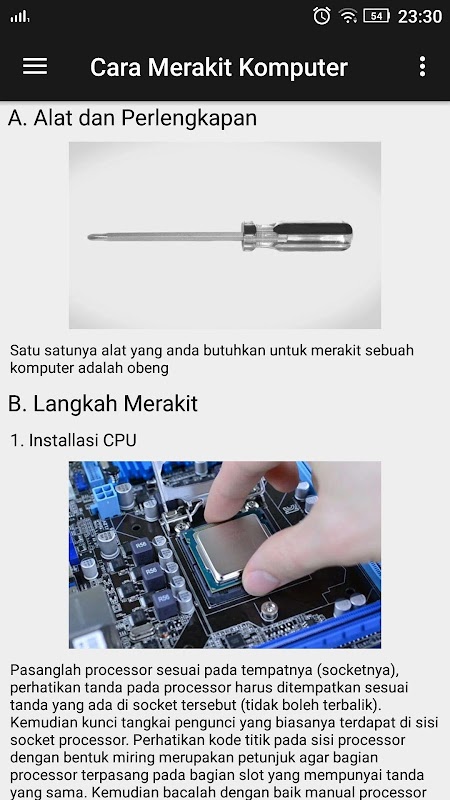 54 23:30

Cara Merakit Komputer

A. Alat dan Perlengkapan

Satu satunya alat yang anda butuhkan untuk merakit sebuah komputer adalah obeng

B. Langkah Merakit

1. Installasi CPU

R56
R56
R56

Pasanglah processor sesuai pada tempatnya (socketnya), perhatikan tanda pada processor harus ditempatkan sesuai tanda yang ada di socket tersebut (tidak boleh terbalik). Kemudian kunci tangkai pengunci yang biasanya terdapat di sisi socket processor. Perhatikan kode titik pada sisi processor dengan bentuk miring merupakan petunjuk agar bagian processor terpasang pada bagian slot yang mempunyai tanda yang sama. Kemudian bacalah dengan baik manual processor