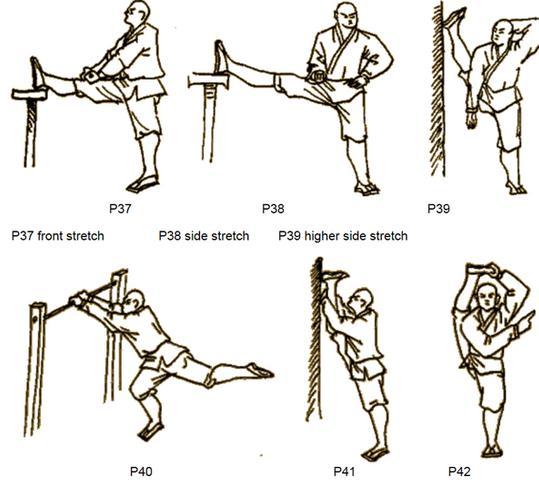 P37

P38

P39

P37 front stretch

P38 side stretch

P39 higher side stretch

P40

P41

P42