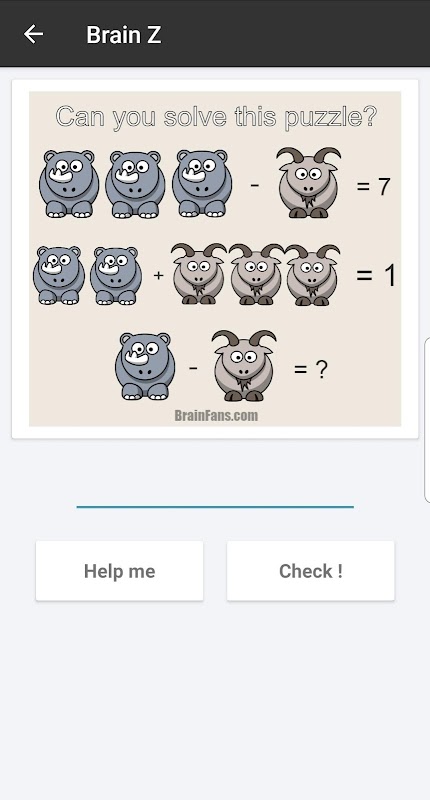 Brain Z

Can you solve this puzzle?

- = 7

+ = 1

- = ?

BrainFans.com

Help me

Check !