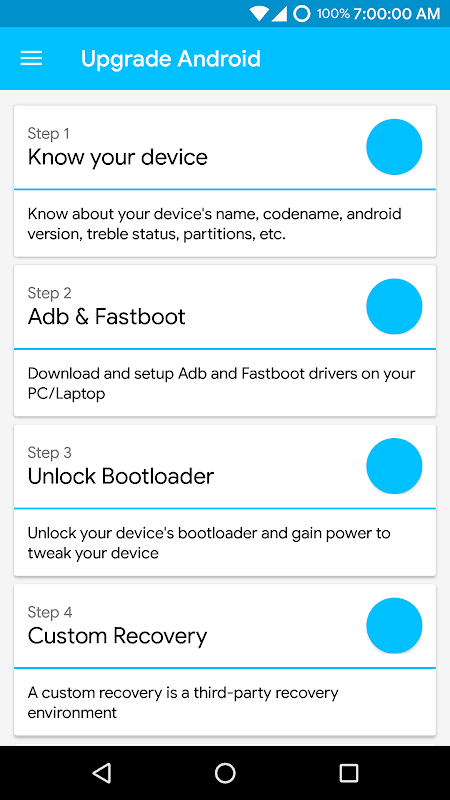 100% 7:00:00 AM

Upgrade Android

Step 1
Know your device

Know about your device's name, codename, android version, treble status, partitions, etc.

Step 2
Adb & Fastboot

Download and setup Adb and Fastboot drivers on your PC/Laptop

Step 3
Unlock Bootloader

Unlock your device's bootloader and gain power to tweak your device

Step 4
Custom Recovery

A custom recovery is a third-party recovery environment