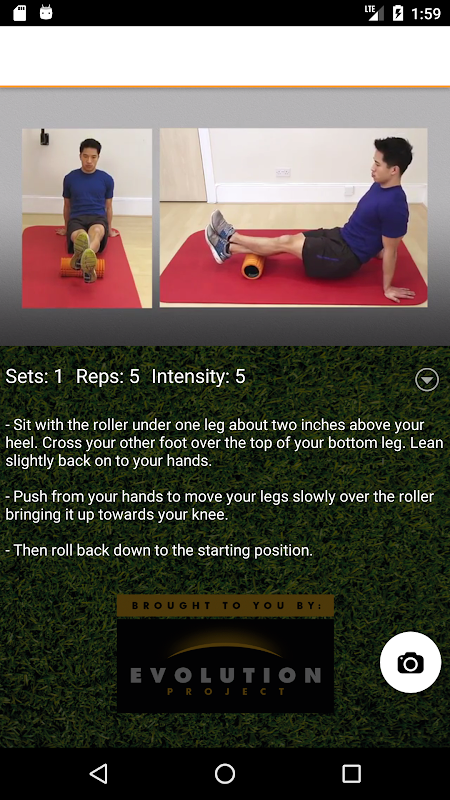 LTE 1:59

Sets: 1 Reps: 5 Intensity: 5

- Sit with the roller under one leg about two inches above your heel. Cross your other foot over the top of your bottom leg. Lean slightly back on to your hands.

- Push from your hands to move your legs slowly over the roller bringing it up towards your knee.

- Then roll back down to the starting position.

BROUGHT TO YOU BY:

EVOLUTION PROJECT