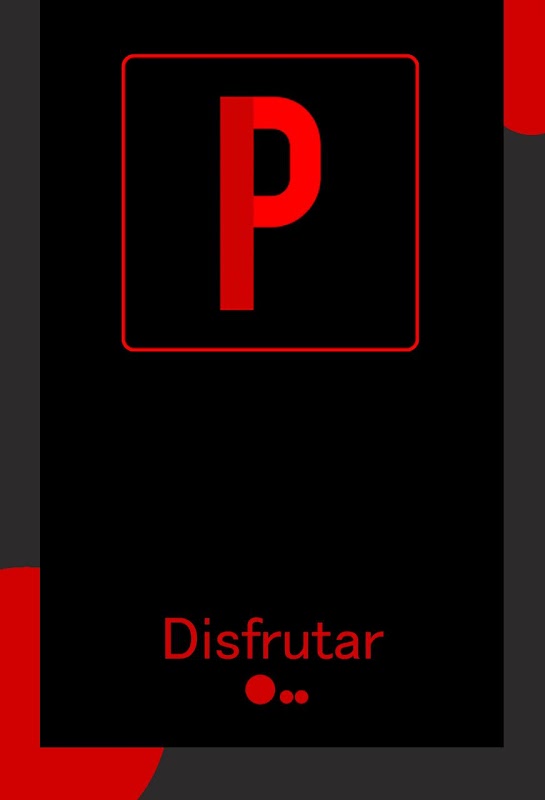 P

Disfrutar