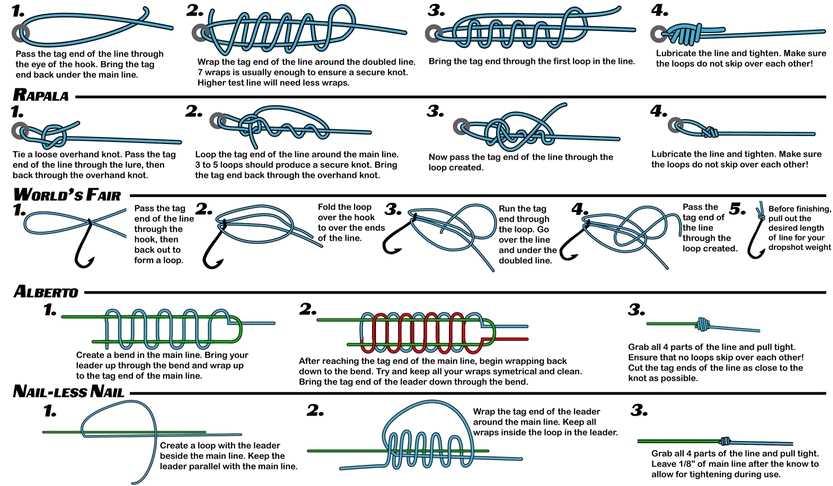 1.
Pass the tag end of the line through the eye of the hook. Bring the tag end back under the main line.

2.
Wrap the tag end of the line around the doubled line. 7 wraps is usually enough to ensure a secure knot. Higher test line will need less wraps.

3.
Bring the tag end through the first loop in the line.

4.
Lubricate the line and tighten. Make sure the loops do not skip over each other!

RAPALA

1.
Tie a loose overhand knot. Pass the tag end of the line through the lure, then back through the overhand knot.

2.
Loop the tag end of the line around the main line. 3 to 5 loops should produce a secure knot. Bring the tag end back through the overhand knot.

3.
Now pass the tag end of the line through the loop created.

4.
Lubricate the line and tighten. Make sure the loops do not skip over each other!

WORLD'S FAIR

1.
Pass the tag end of the line through the hook, then back out to form a loop.

2.
Fold the loop over the hook to over the ends of the line.

3.
Run the tag end through the loop. Go over the line and under the doubled line.

4.
Pass the tag end of the line through the loop created.

5.
Before finishing, pull out the desired length of line for your dropshot weight

ALBERTO

1.
Create a bend in the main line. Bring your leader up through the bend and wrap up to the tag end of the main line.

2.
After reaching the tag end of the main line, begin wrapping back down to the bend. Try and keep all your wraps symetrical and clean. Bring the tag end of the leader down through the bend.

3.
Grab all 4 parts of the line and pull tight. Ensure that no loops skip over each other! Cut the tag ends of the line as close to the knot as possible.

NAIL-LESS NAIL

1.
Create a loop with the leader beside the main line. Keep the leader parallel with the main line.

2.
Wrap the tag end of the leader around the main line. Keep all wraps inside the loop in the leader.

3.
Grab all 4 parts of the line and pull tight. Leave 1/8" of main line after the know to allow for tightening during use.