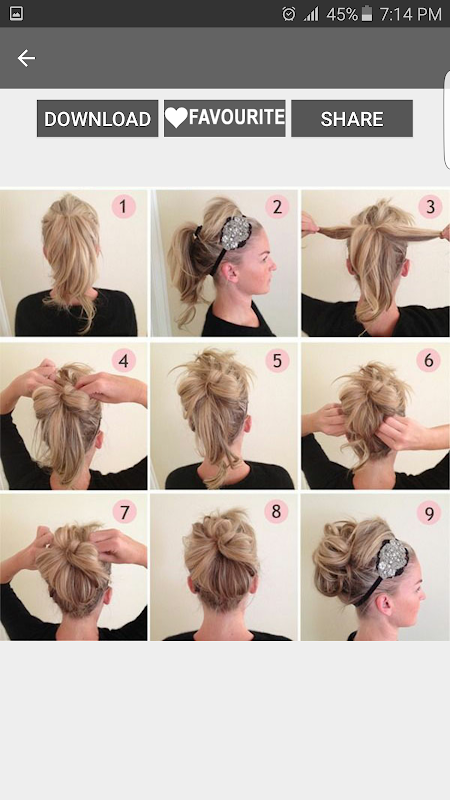 45% 7:14 PM

DOWNLOAD FAVOURITE SHARE

1
2
3
4
5
6
7
8
9