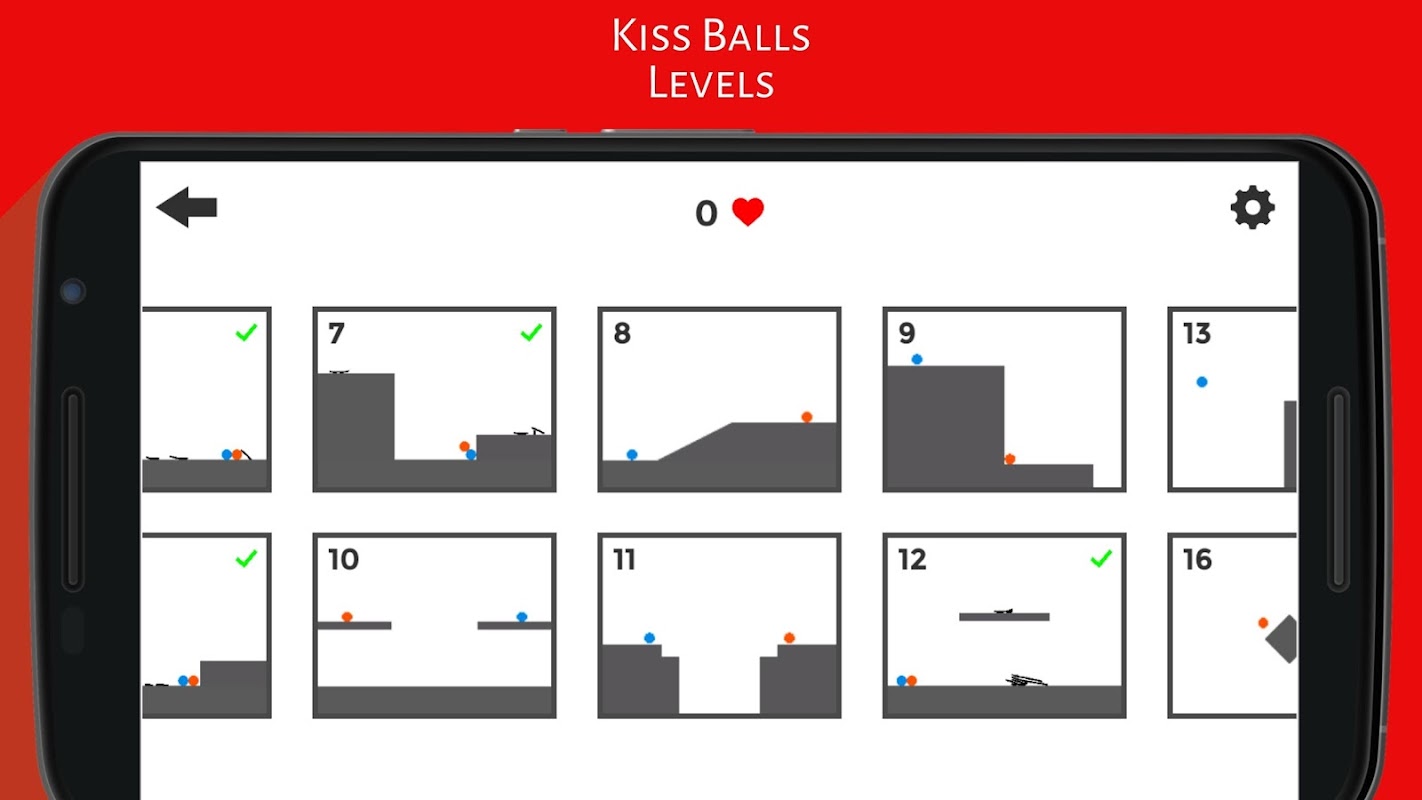 Kiss Balls
Levels

0

7

8

9

13

10

11

12

16