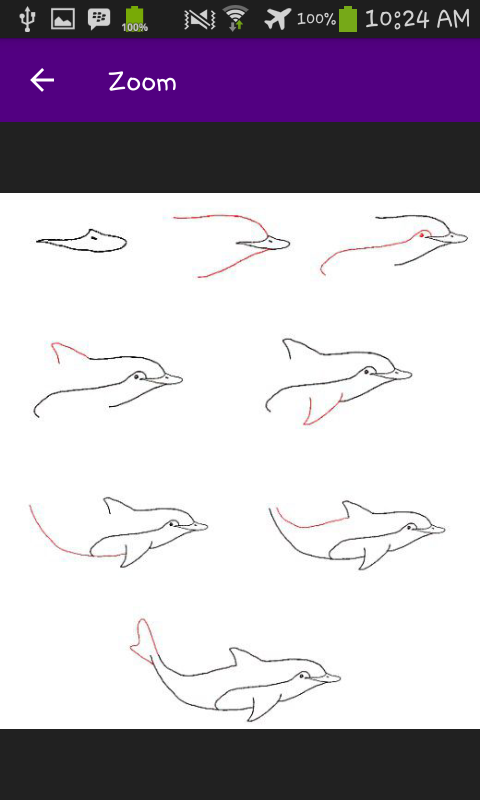 100% 100% 10:24 AM

Zoom