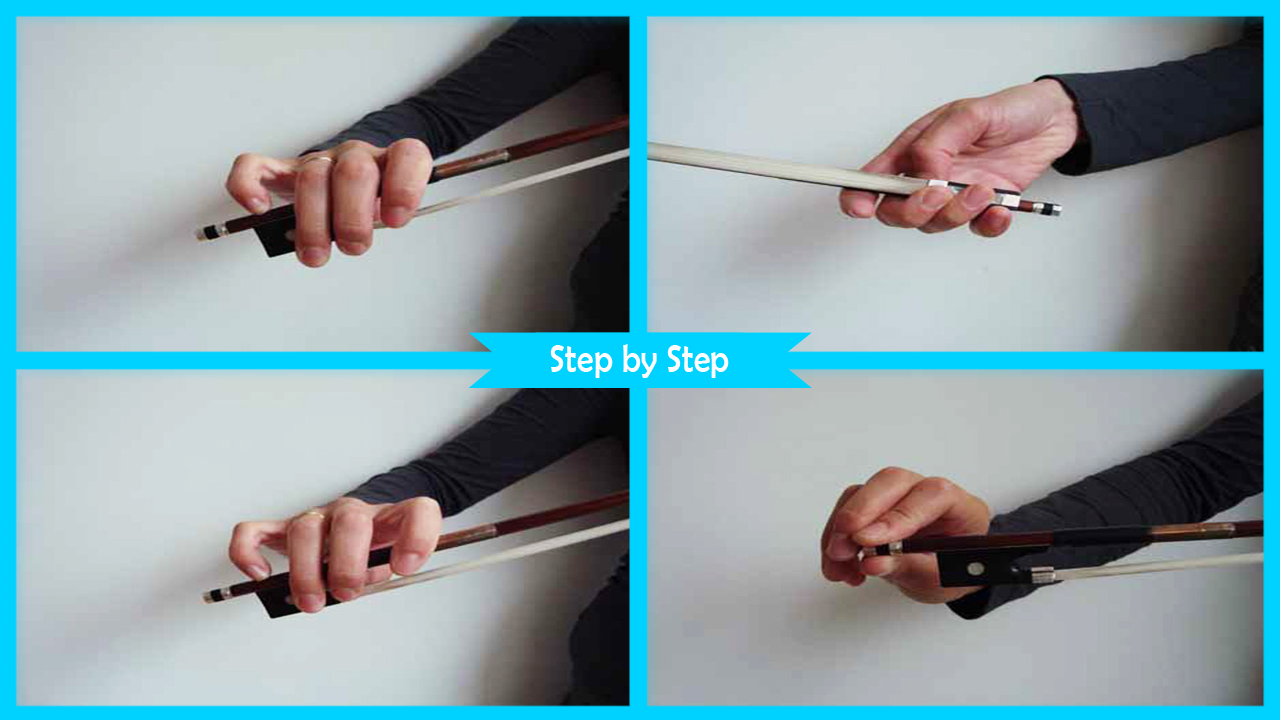 Step by Step