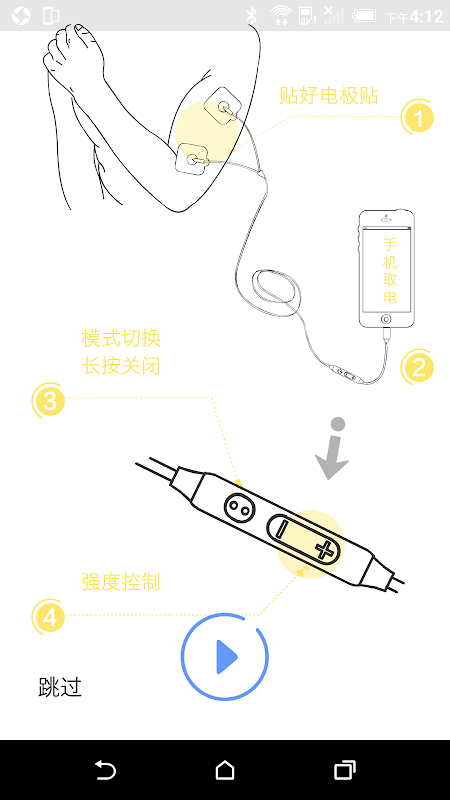 下午4:12

贴好电极贴

1

手机取电

2

模式切换
长按关闭

3

强度控制

4

跳过