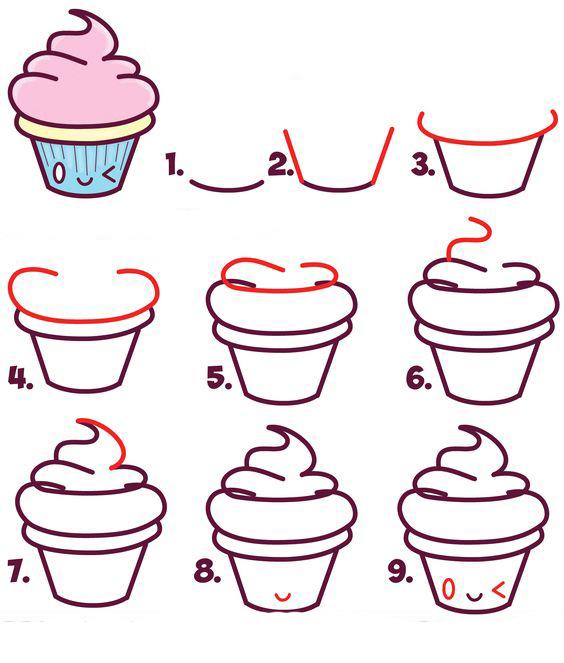 1.
2.
3.
4.
5.
6.
7.
8.
9.