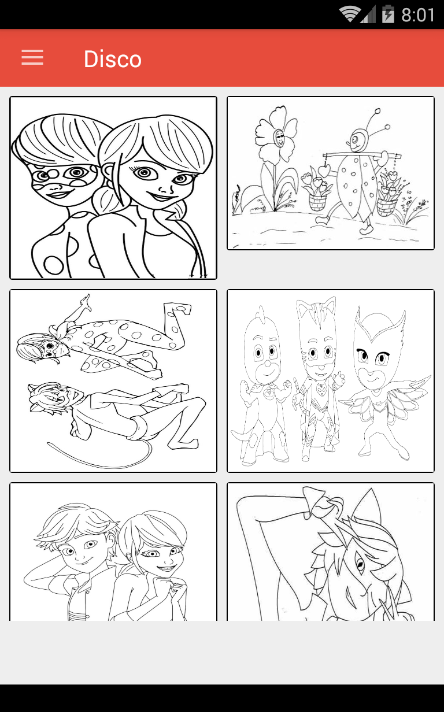 8:01

Disco