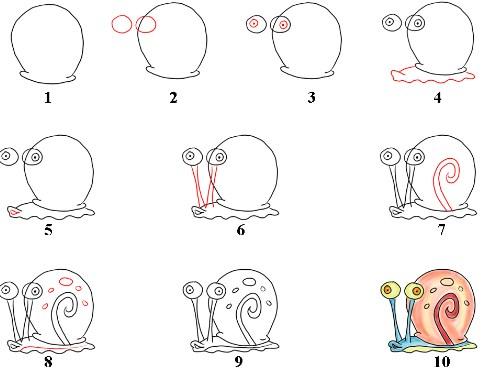 1 2 3 4

5 6 7

8 9 10