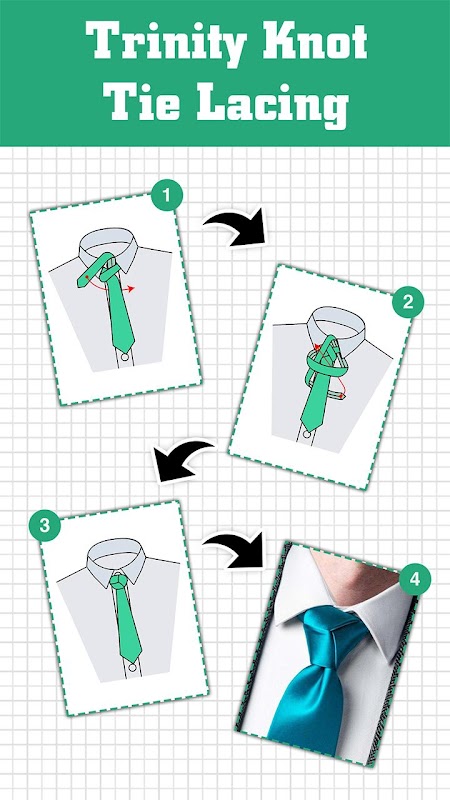 Trinity Knot
Tie Lacing

1

2

3

4