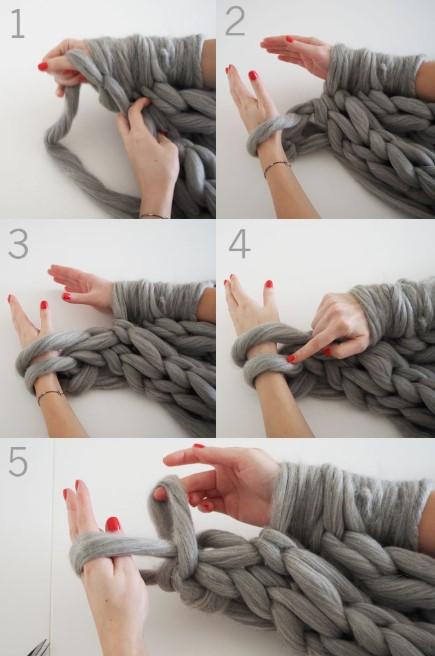 1

2

3

4

5