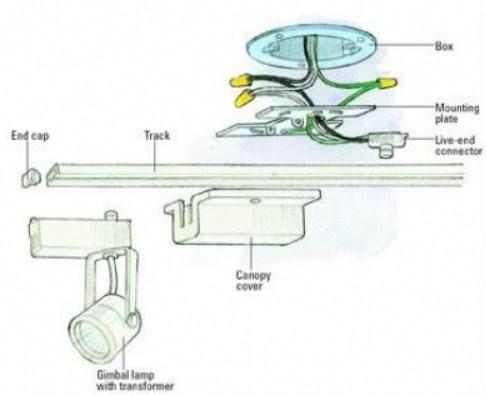 Box

Mounting plate

End cap

Track

Live-end connector

Canopy cover

Gimbal lamp with transformer