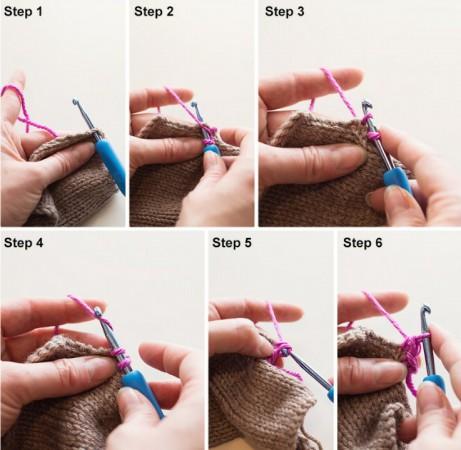 Step 1

Step 2

Step 3

Step 4

Step 5

Step 6