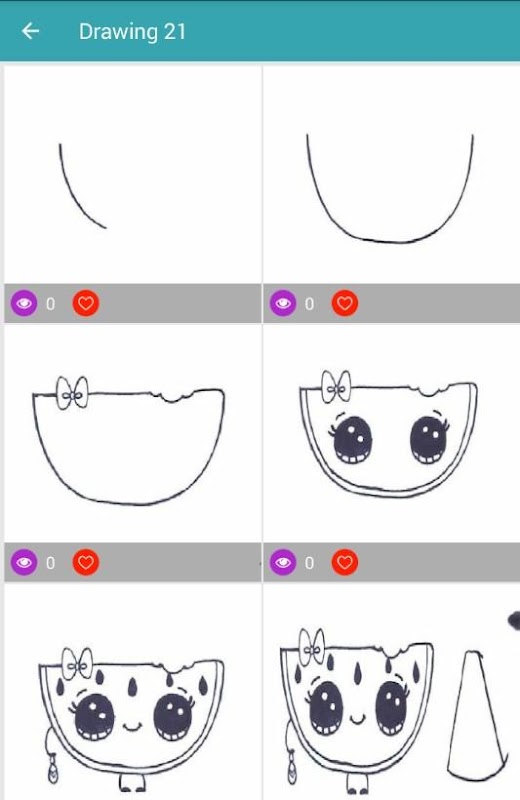 Drawing 21

0

0

0

0