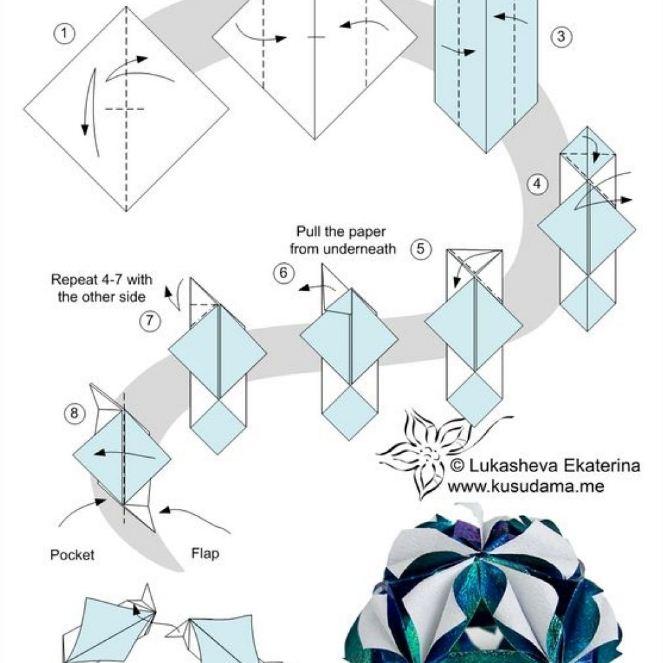 1

3

4

Pull the paper from underneath

5

6

Repeat 4-7 with the other side

7

8

© Lukasheva Ekaterina
www.kusudama.me

Pocket

Flap