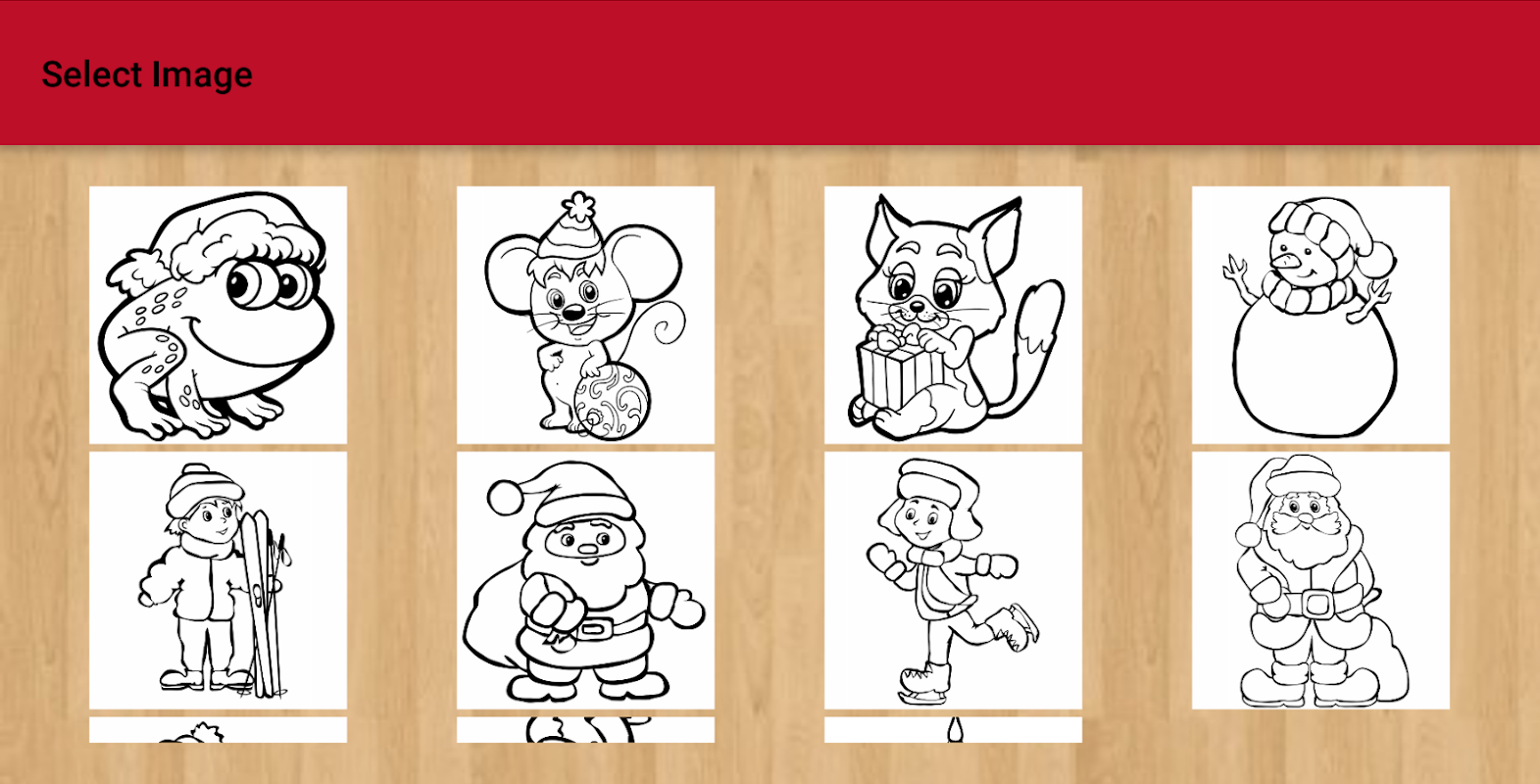 Select Image