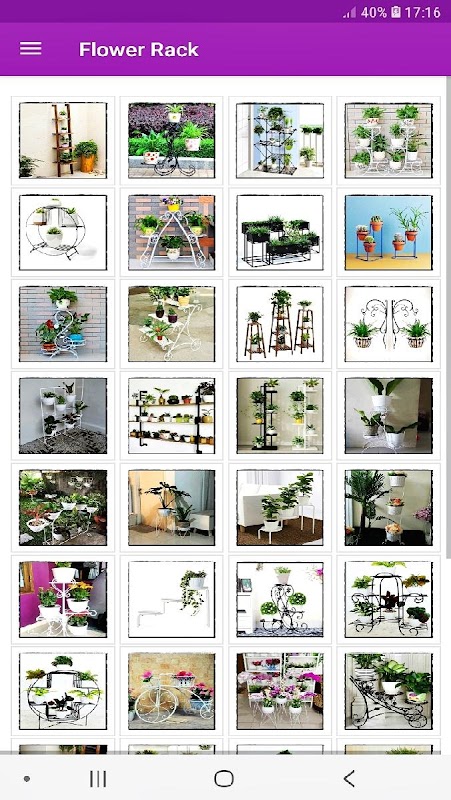 40% 17:16

Flower Rack