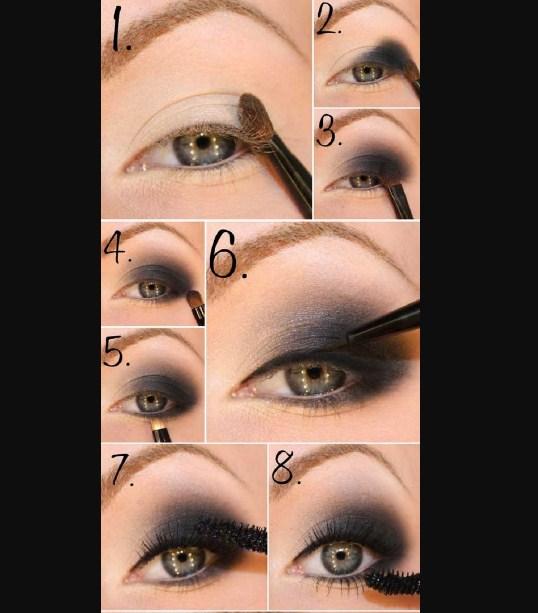 1.

2.

3.

4.

6.

5.

7.

8.