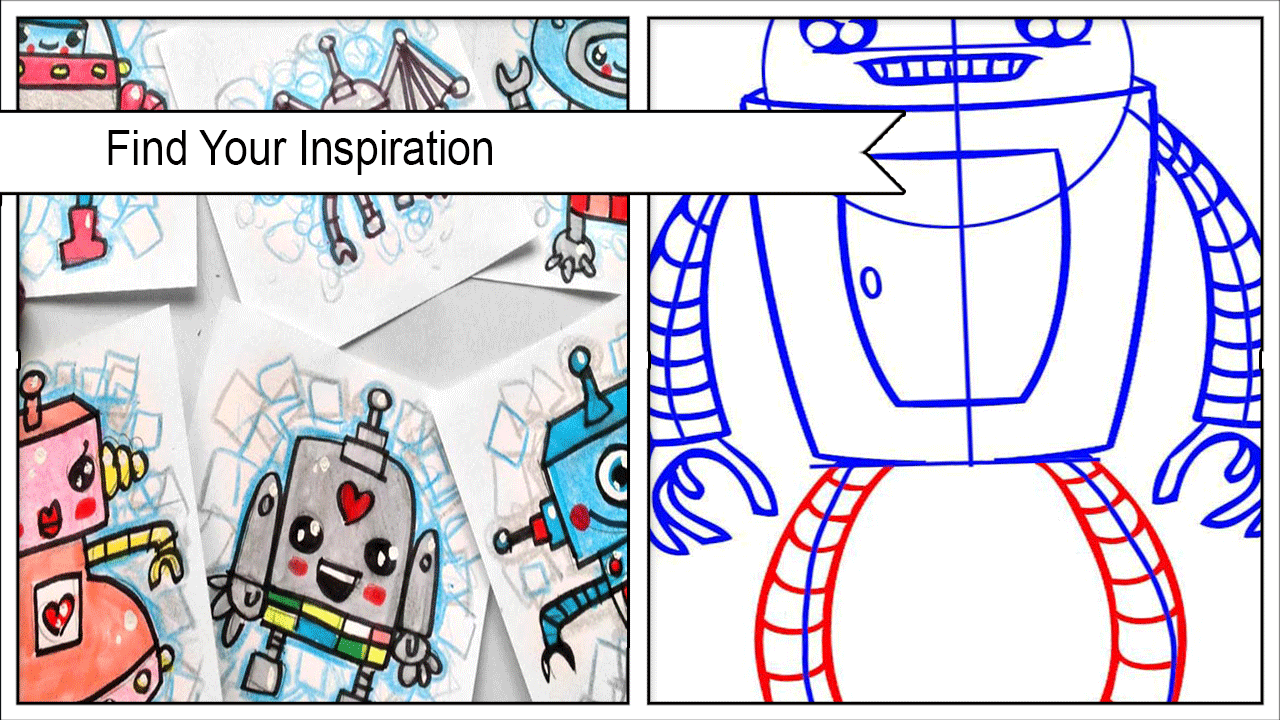 Find Your Inspiration