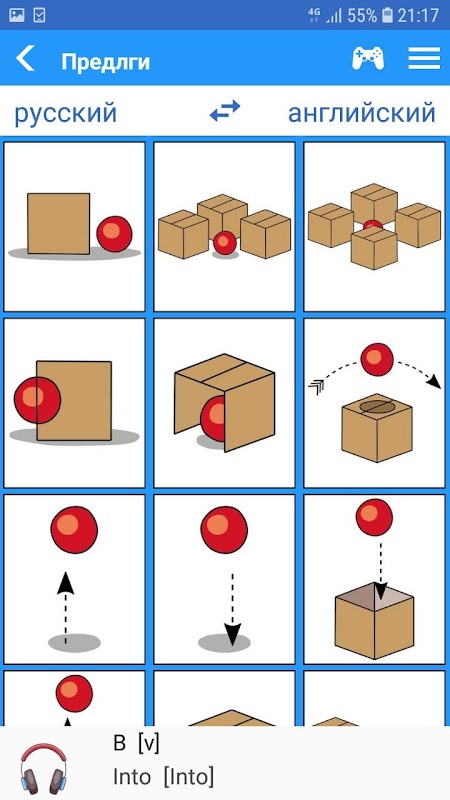 4G 55% 21:17

Предлги

русский

английский

В [v]
Into [Into]