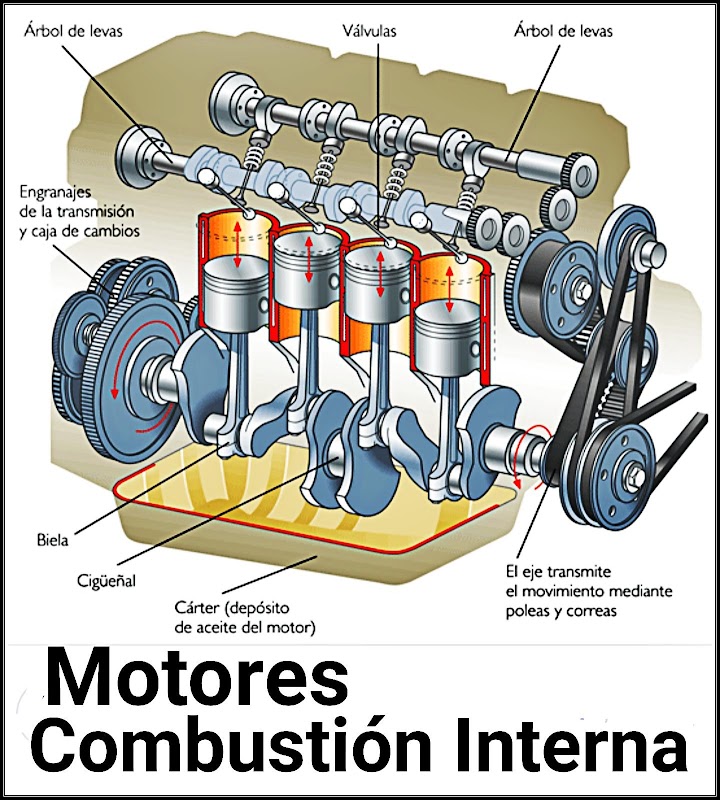 Árbol de levas
Válvulas
Árbol de levas
Engranajes de la transmisión y caja de cambios
Biela
Cigüeñal
Cárter (depósito de aceite del motor)
El eje transmite el movimiento mediante poleas y correas

Motores
Combustión Interna